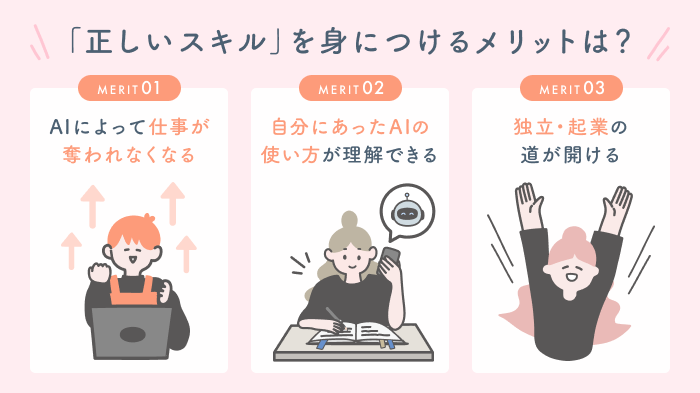 「正しいスキル」を身につけるメリットは？

MERIT 01
AIによって仕事が奪われなくなる

MERIT 02
自分にあったAIの使い方が理解できる

MERIT 03
独立・起業の道が開ける